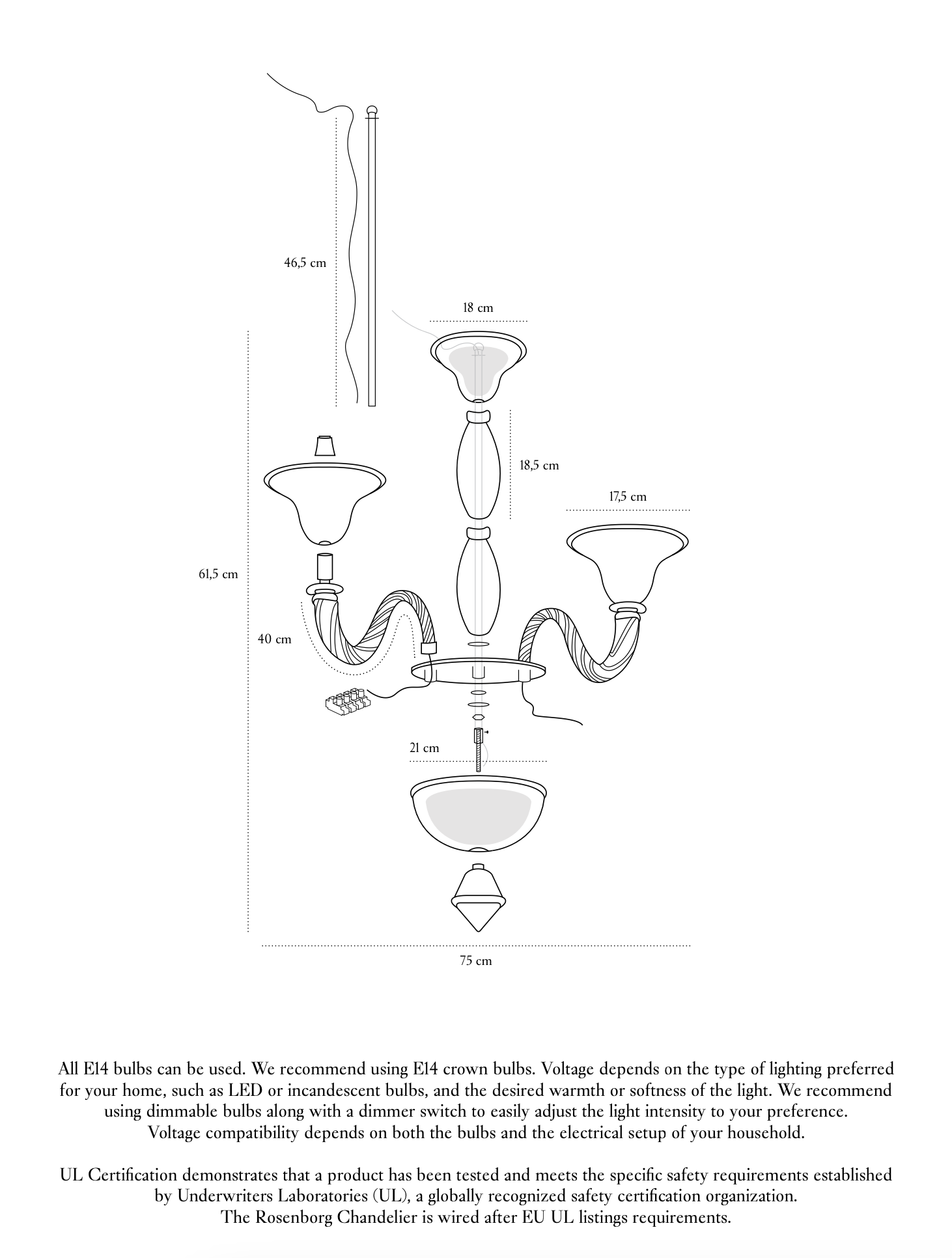 46,5 cm

18 cm

18,5 cm

17,5 cm

61,5 cm

40 cm

21 cm

75 cm

All E14 bulbs can be used. We recommend using E14 crown bulbs. Voltage depends on the type of lighting preferred for your home, such as LED or incandescent bulbs, and the desired warmth or softness of the light. We recommend using dimmable bulbs along with a dimmer switch to easily adjust the light intensity to your preference. Voltage compatibility depends on both the bulbs and the electrical setup of your household.

UL Certification demonstrates that a product has been tested and meets the specific safety requirements established by Underwriters Laboratories (UL), a globally recognized safety certification organization. The Rosenborg Chandelier is wired after EU UL listings requirements.